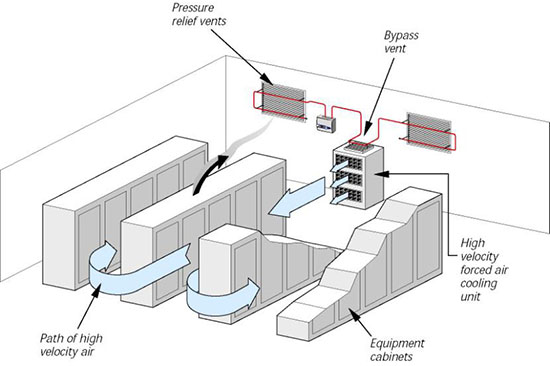 Pressure relief vents

Bypass vent

High velocity forced air cooling unit

Path of high velocity air

Equipment cabinets